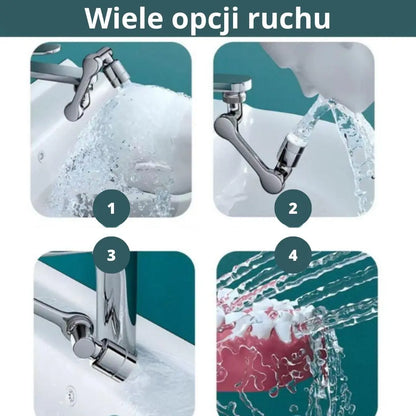 Wiele opcji ruchu

1

2

3

4